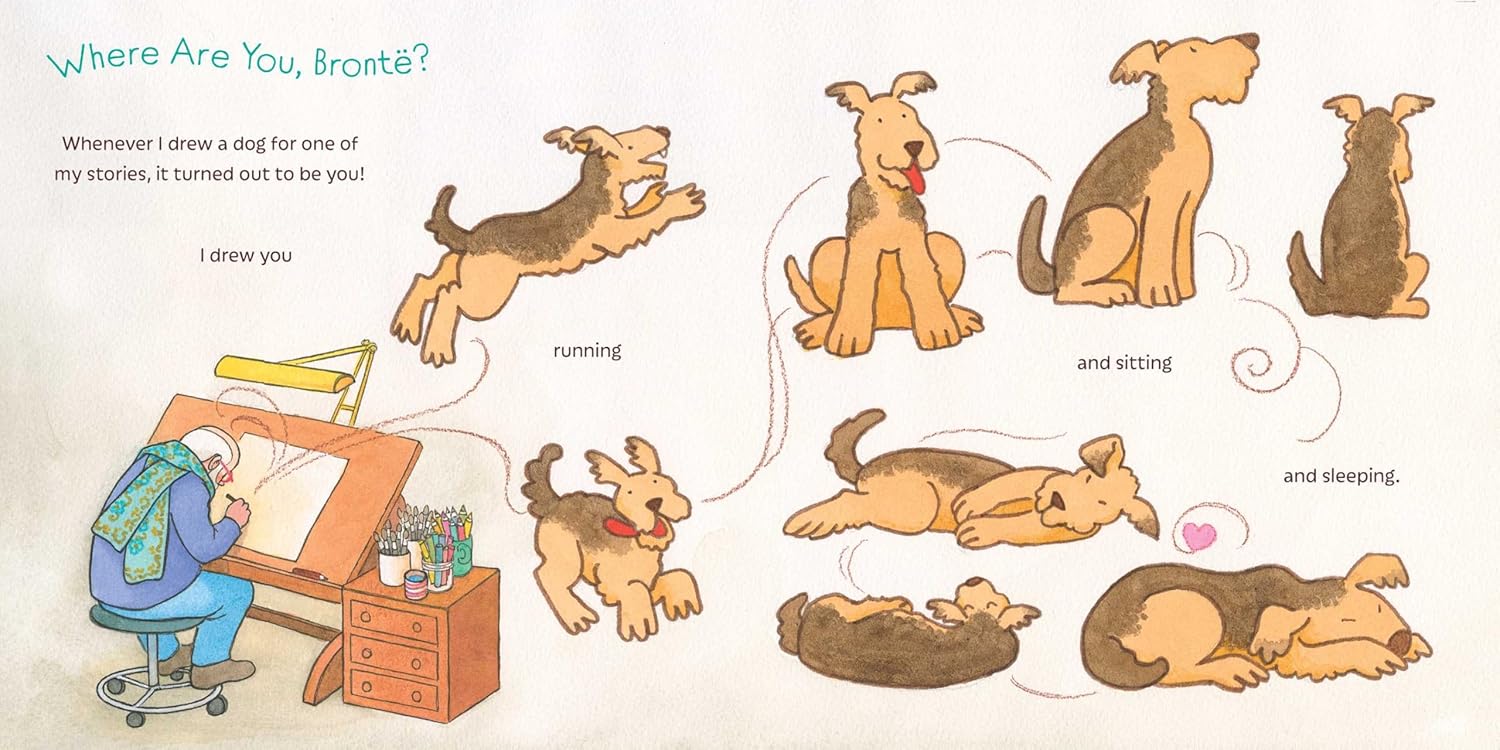 Where Are You, Brontë?

Whenever I drew a dog for one of my stories, it turned out to be you!

I drew you

running

and sitting

and sleeping.